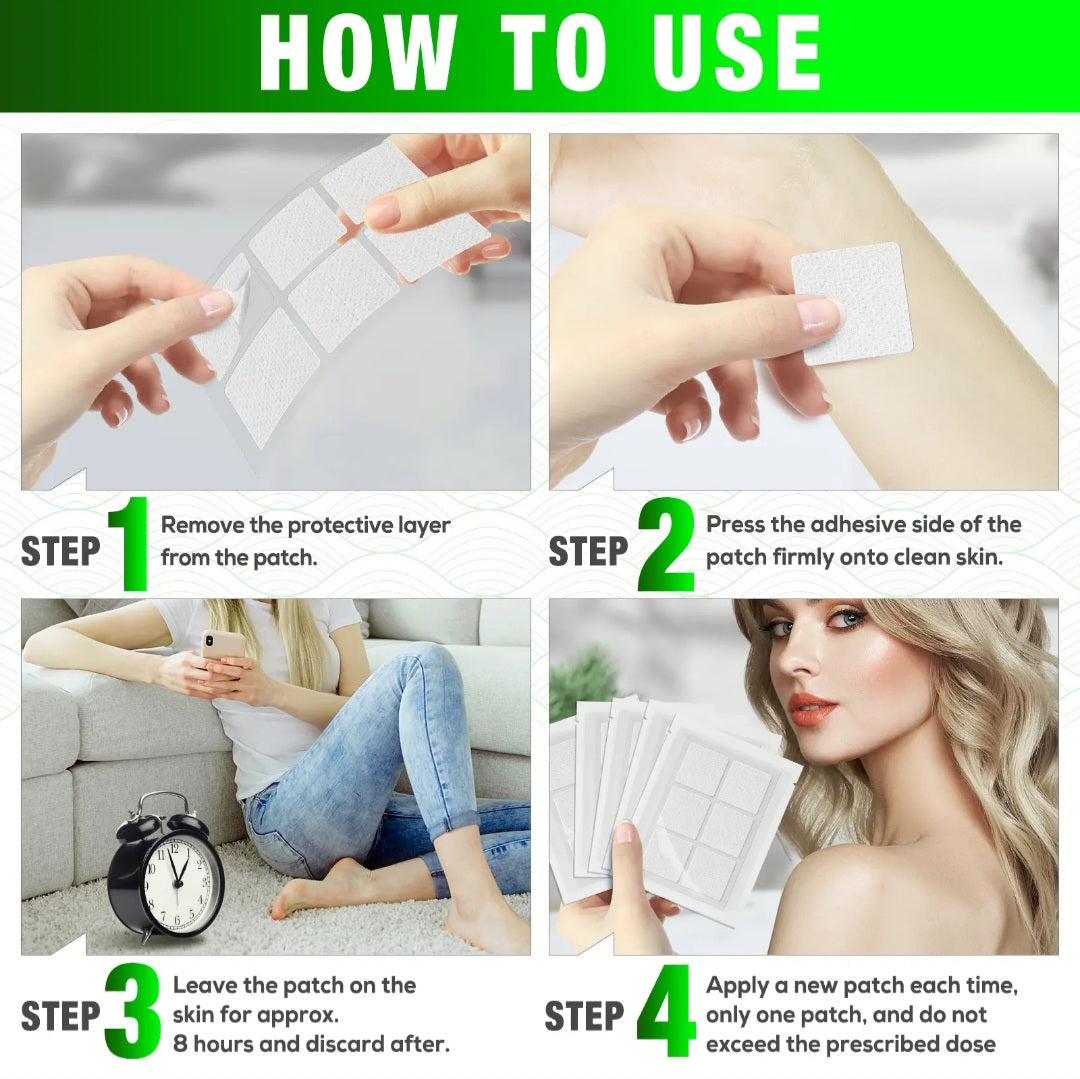 HOW TO USE

STEP 1 Remove the protective layer from the patch.

STEP 2 Press the adhesive side of the patch firmly onto clean skin.

STEP 3 Leave the patch on the skin for approx. 8 hours and discard after.

STEP 4 Apply a new patch each time, only one patch, and do not exceed the prescribed dose