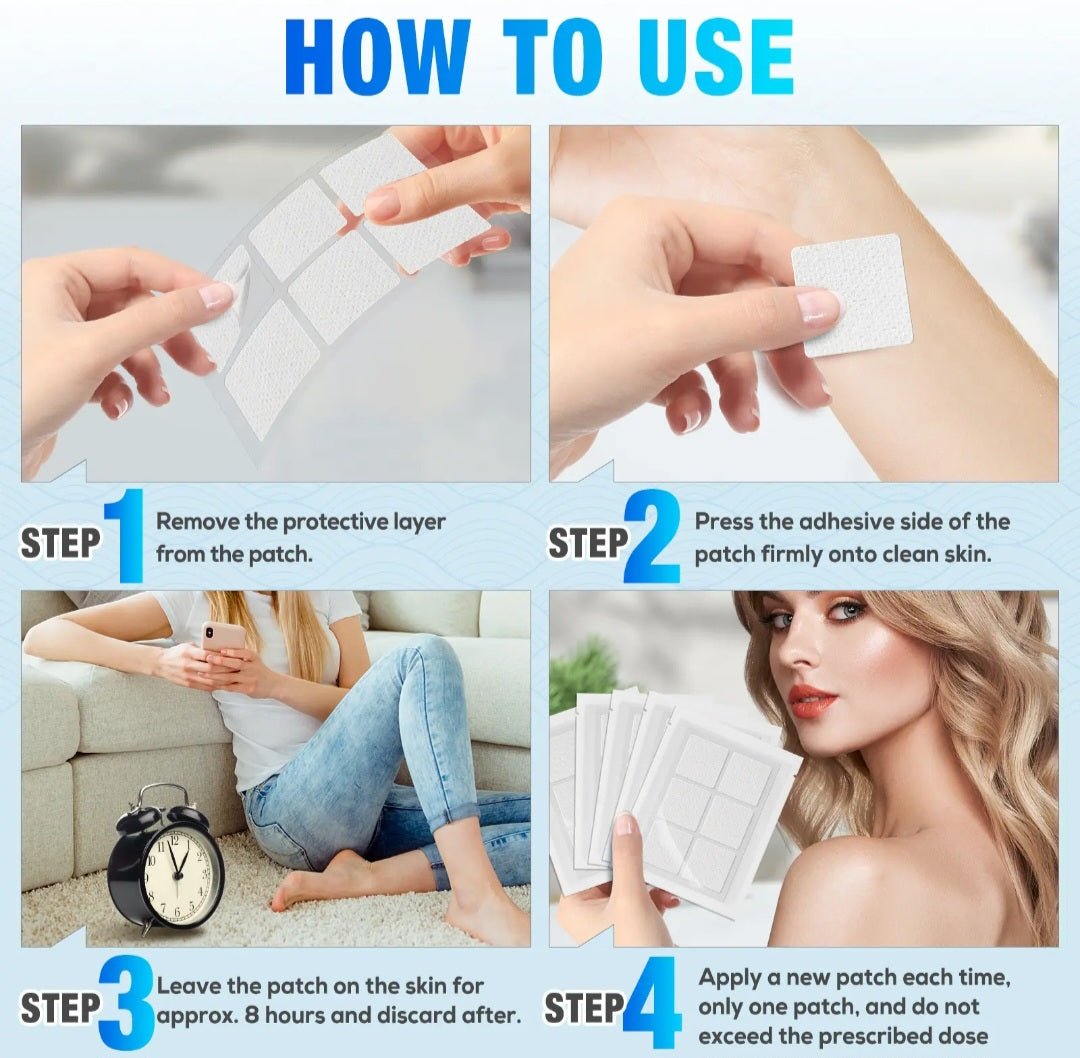 HOW TO USE

STEP 1 Remove the protective layer from the patch.

STEP 2 Press the adhesive side of the patch firmly onto clean skin.

STEP 3 Leave the patch on the skin for approx. 8 hours and discard after.

STEP 4 Apply a new patch each time, only one patch, and do not exceed the prescribed dose