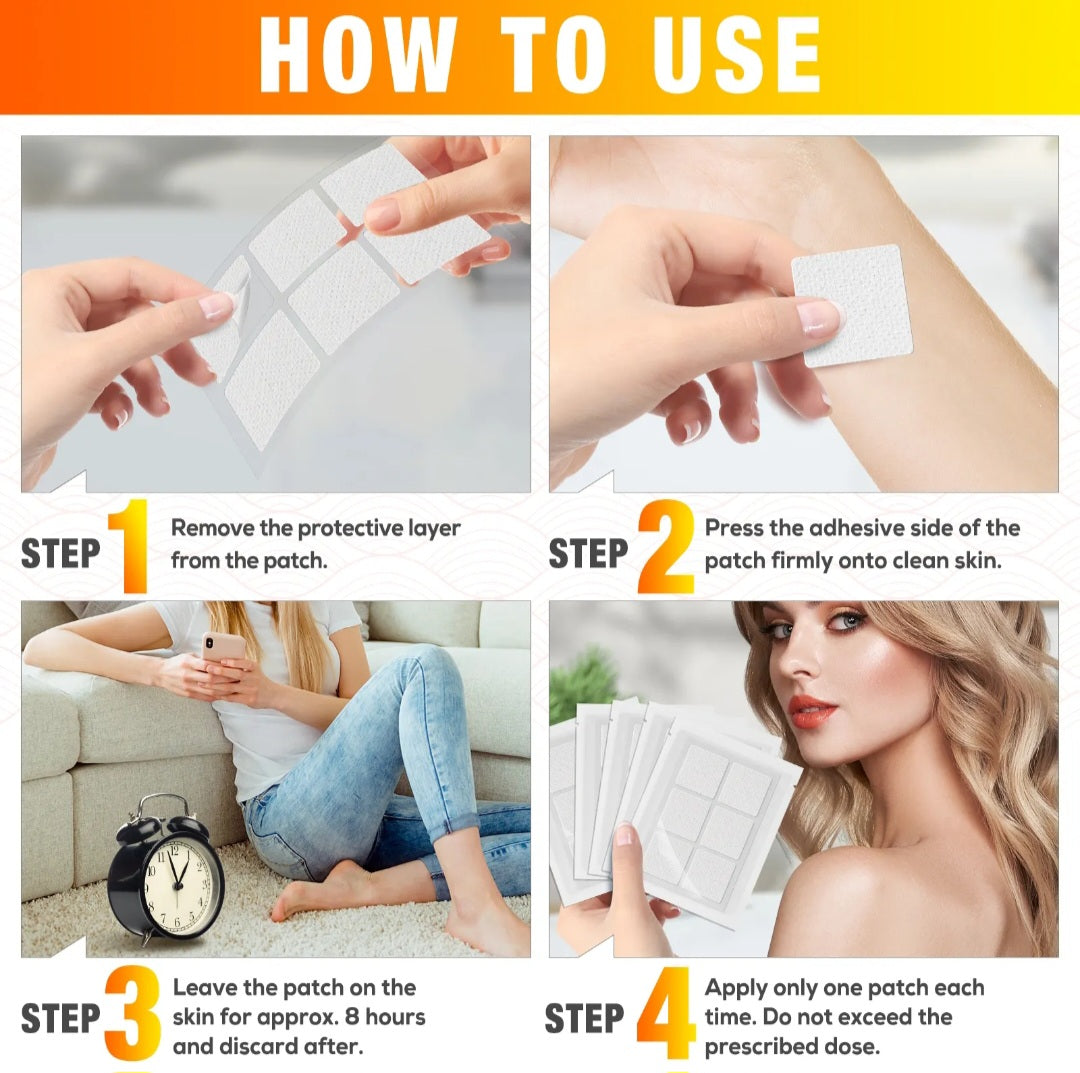 HOW TO USE

STEP 1 Remove the protective layer from the patch.

STEP 2 Press the adhesive side of the patch firmly onto clean skin.

STEP 3 Leave the patch on the skin for approx. 8 hours and discard after.

STEP 4 Apply only one patch each time. Do not exceed the prescribed dose.